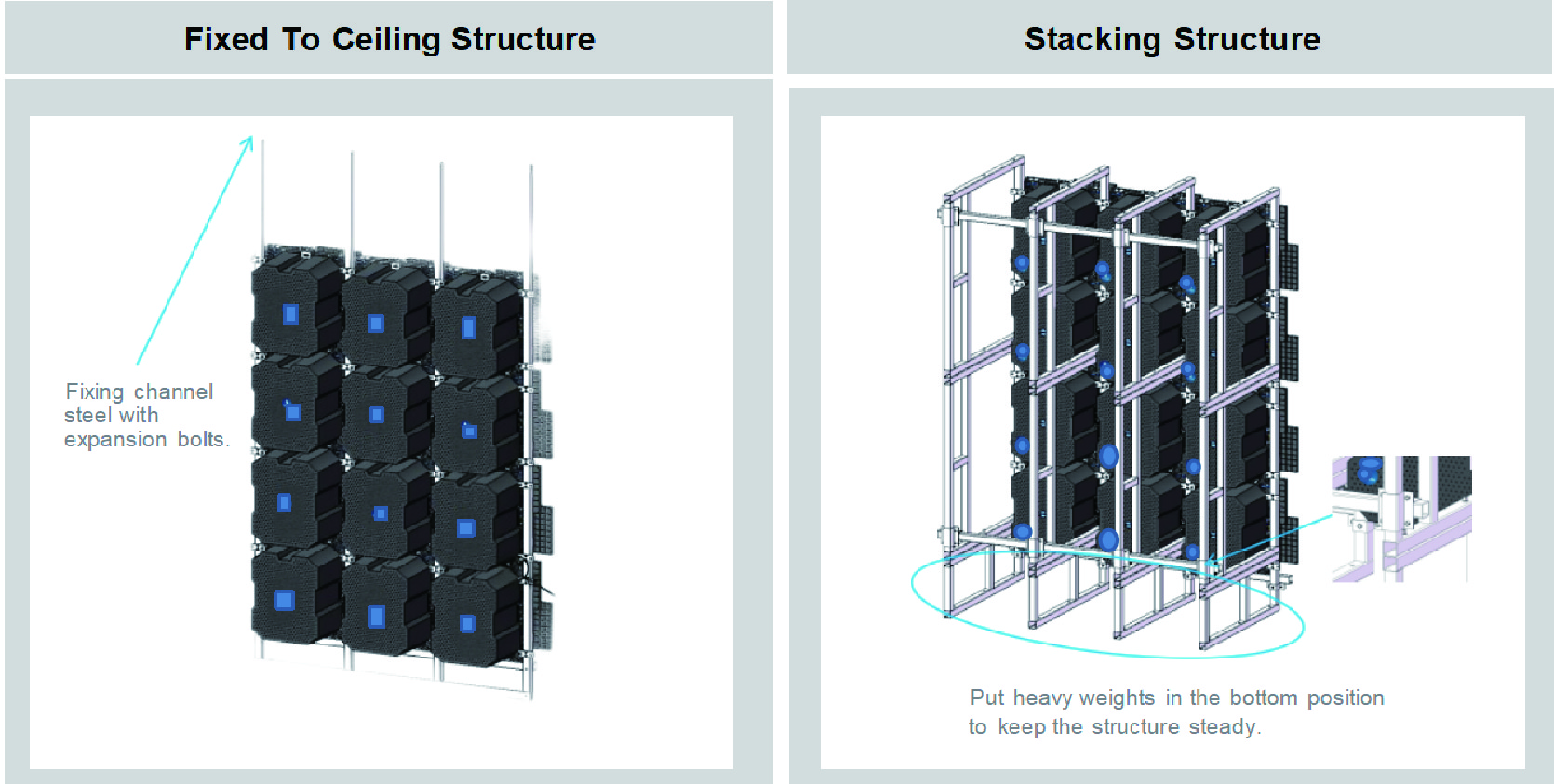 Fixed To Ceiling Structure

Fixing channel steel with expansion bolts.

Stacking Structure

Put heavy weights in the bottom position to keep the structure steady.