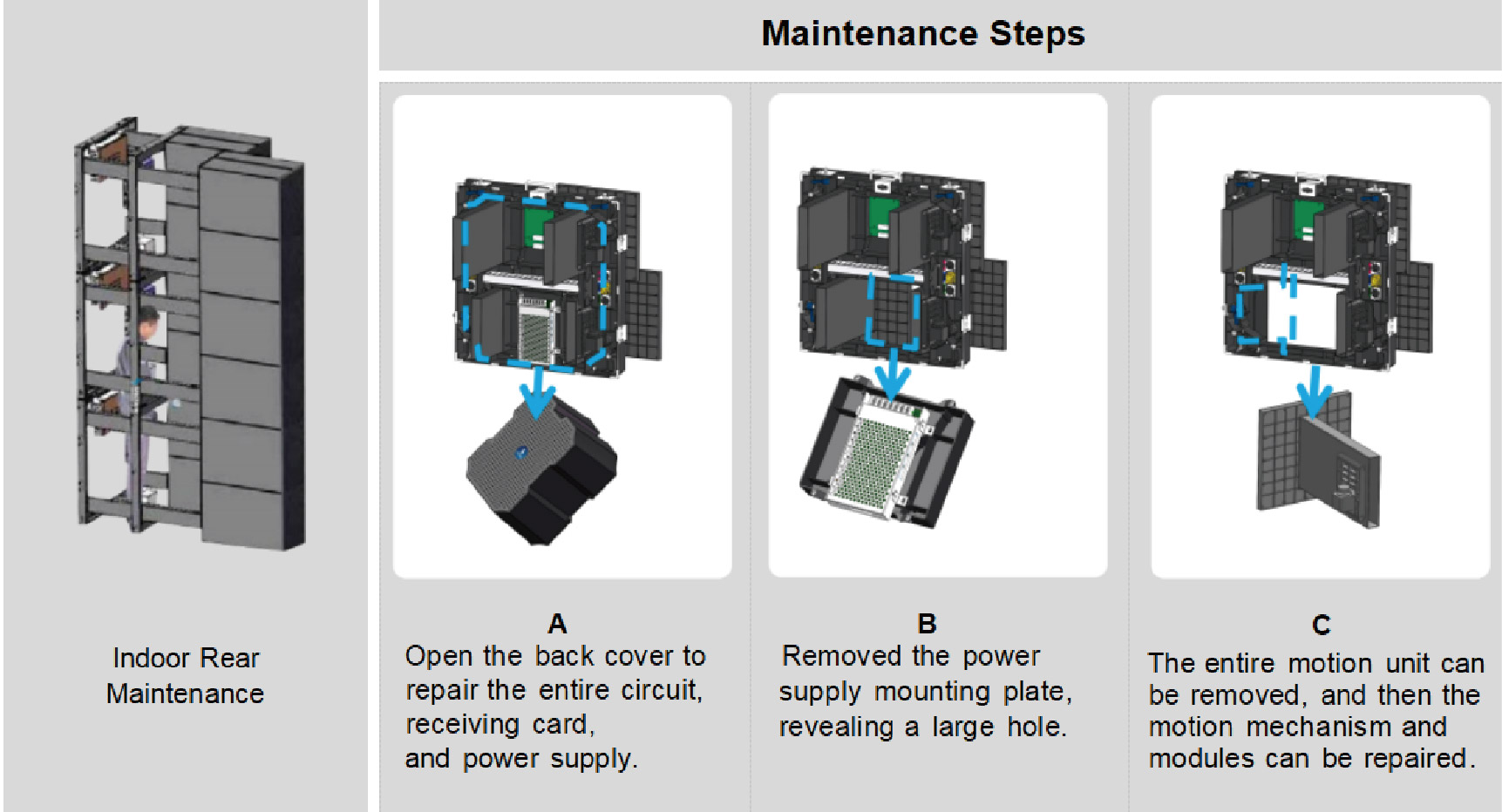 Indoor Rear Maintenance

Maintenance Steps

A
Open the back cover to repair the entire circuit, receiving card,
and power supply.

B
Removed the power supply mounting plate, revealing a large hole.

C
The entire motion unit can be removed, and then the motion mechanism and modules can be repaired.