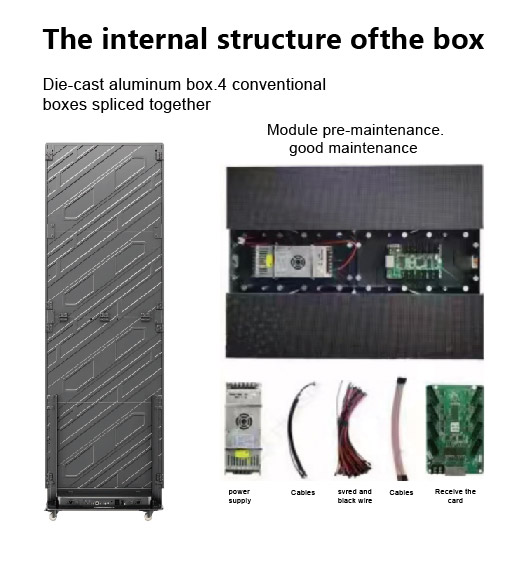 The internal structure ofthe box

Die-cast aluminum box.4 conventional boxes spliced together

Module pre-maintenance. good maintenance

power supply

Cables

svred and black wire

Cables

Receive the card